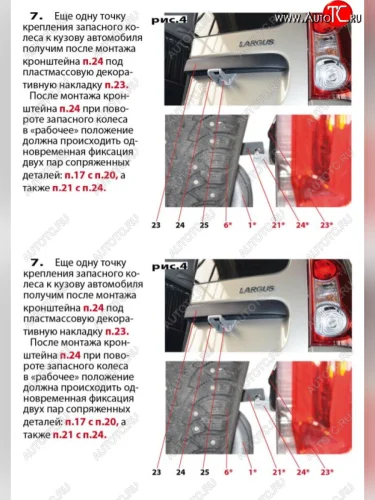 7. Еще одну точку крепления запасного колеса к кузову автомобиля получим после монтажа кронштейна п.24 под пластмассовую декоративную накладку п.23.

После монтажа кронштейна п.24 при повороте запасного колеса в «рабочее» положение должна происходить одновременная фиксация двух пар сопряженных деталей: п.17 с п.20, а также п.21 с п.24.

рис.4

WWW.AUTOTC.RU

LARGUS

23 24 25 6* 1* 21* 24* 23*

7. Еще одну точку крепления запасного колеса к кузову автомобиля получим после монтажа кронштейна п.24 под пластмассовую декоративную накладку п.23.

После монтажа кронштейна п.24 при повороте запасного колеса в «рабочее» положение должна происходить одновременная фиксация двух пар сопряженных деталей: п.17 с п.20, а также п.21 с п.24.

рис.4

LARGUS

23 24 25 6* 1* 21* 24* 23*