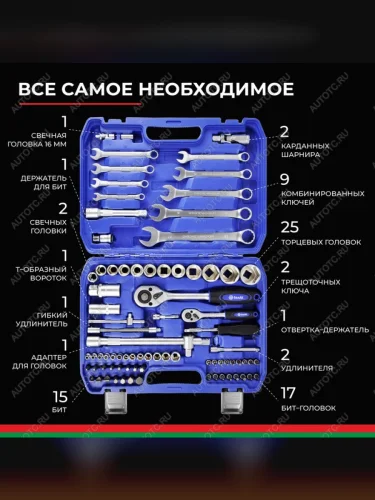 ВСЕ САМОЕ НЕОБХОДИМОЕ

1
СВЕЧНАЯ ГОЛОВКА 16 ММ

1
ДЕРЖАТЕЛЬ ДЛЯ БИТ

2
СВЕЧНЫХ ГОЛОВКИ

1
Т-ОБРАЗНЫЙ ВОРОТОК

1
ГИБКИЙ УДЛИНИТЕЛЬ

1
АДАПТЕР ДЛЯ ГОЛОВОК

15
БИТ

2
КАРДАННЫХ ШАРНИРА

9
КОМБИНИРОВАННЫХ КЛЮЧЕЙ

25
ТОРЦЕВЫХ ГОЛОВОК

2
ТРЕЩОТОЧНЫХ КЛЮЧА

1
ОТВЕРТКА-ДЕРЖАТЕЛЬ

2
УДЛИНИТЕЛЯ

17
БИТ-ГОЛОВОК

AUTOTC.RU