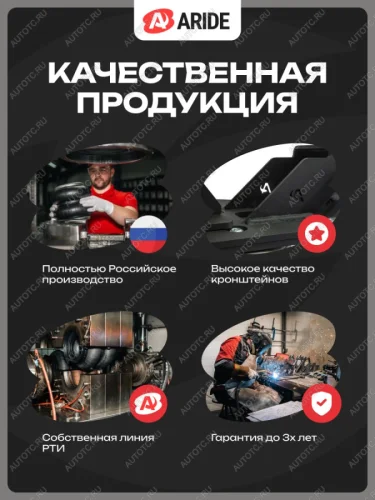 ARIDE

КАЧЕСТВЕННАЯ ПРОДУКЦИЯ

Полностью Российское производство

Высокое качество кронштейнов

Собственная линия РТИ

Гарантия до 3х лет

AUTOTC.RU