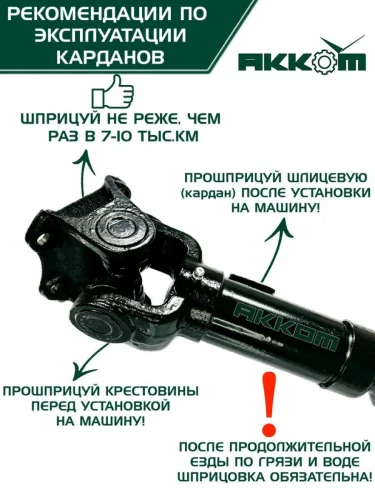 РЕКОМЕНДАЦИИ ПО ЭКСПЛУАТАЦИИ КАРДАНОВ

АККОМ

ШПРИЦУЙ НЕ РЕЖЕ, ЧЕМ РАЗ В 7-10 ТЫС.КМ

ПРОШПРИЦУЙ ШЛИЦЕВУЮ (кардан) ПОСЛЕ УСТАНОВКИ НА МАШИНУ!

АККОМ

ПРОШПРИЦУЙ КРЕСТОВИНЫ ПЕРЕД УСТАНОВКОЙ НА МАШИНУ!

!

ПОСЛЕ ПРОДОЛЖИТЕЛЬНОЙ ЕЗДЫ ПО ГРЯЗИ И ВОДЕ ШПРИЦОВКА ОБЯЗАТЕЛЬНА!