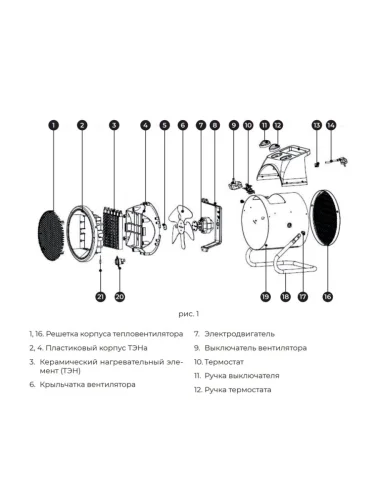 1 2 3 4 5 6 7 8 9 10 11 12 13 14

21 20 19 18 17 16

рис. 1

1, 16. Решетка корпуса тепловентилятора

2, 4. Пластиковый корпус ТЭНа

3. Керамический нагревательный элемент (ТЭН)

6. Крыльчатка вентилятора

7. Электродвигатель

9. Выключатель вентилятора

10. Термостат

11. Ручка выключателя

12. Ручка термостата