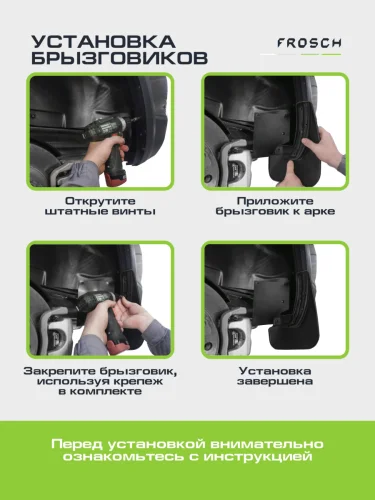 УСТАНОВКА БРЫЗГОВИКОВ

FROSCH

Открутите штатные винты

Приложите брызговик к арке

Закрепите брызговик, используя крепеж в комплекте

Установка завершена

Перед установкой внимательно ознакомьтесь с инструкцией