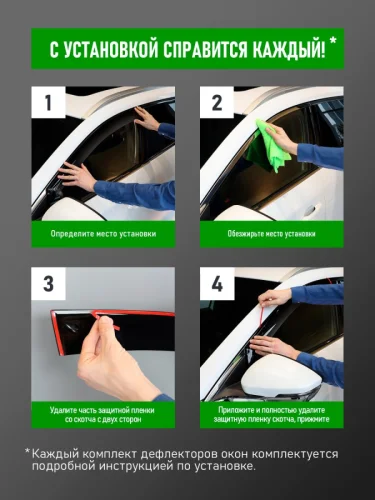 С УСТАНОВКОЙ СПРАВИТСЯ КАЖДЫЙ! *

1

Определите место установки

2

Обезжирьте место установки

3

Удалите часть защитной пленки со скотча с двух сторон

4

Приложите и полностью удалите защитную пленку скотча, прижмите

*Каждый комплект дефлекторов окон комплектуется подробной инструкцией по установке.