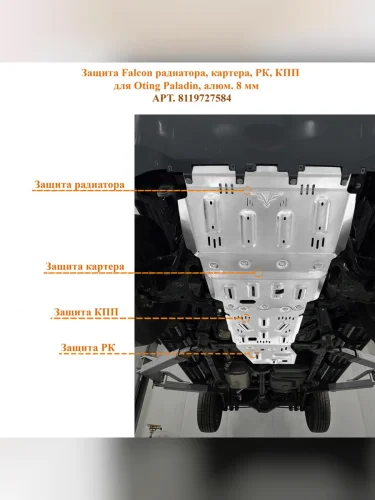 Защита Falcon радиатора, картера, РК, КПП
для Oting Paladin, алюм. 8 мм
АРТ. 8119727584

Защита радиатора

Защита картера

Защита КПП

Защита РК